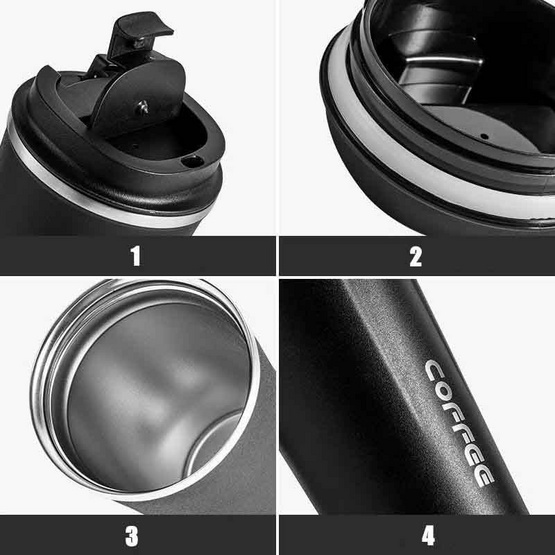 1

2

3

COFFEE

4