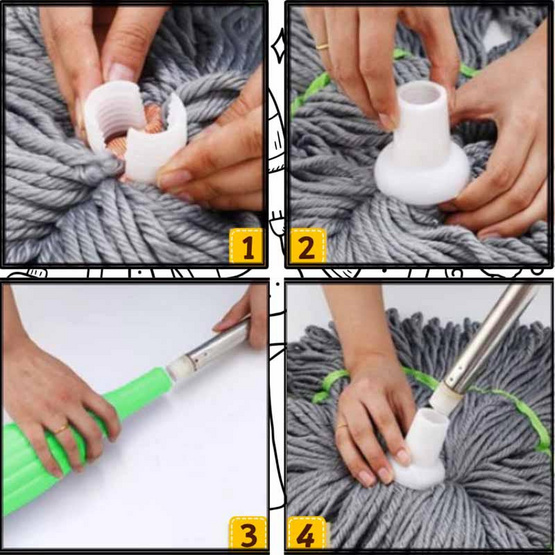 1
2
3
4